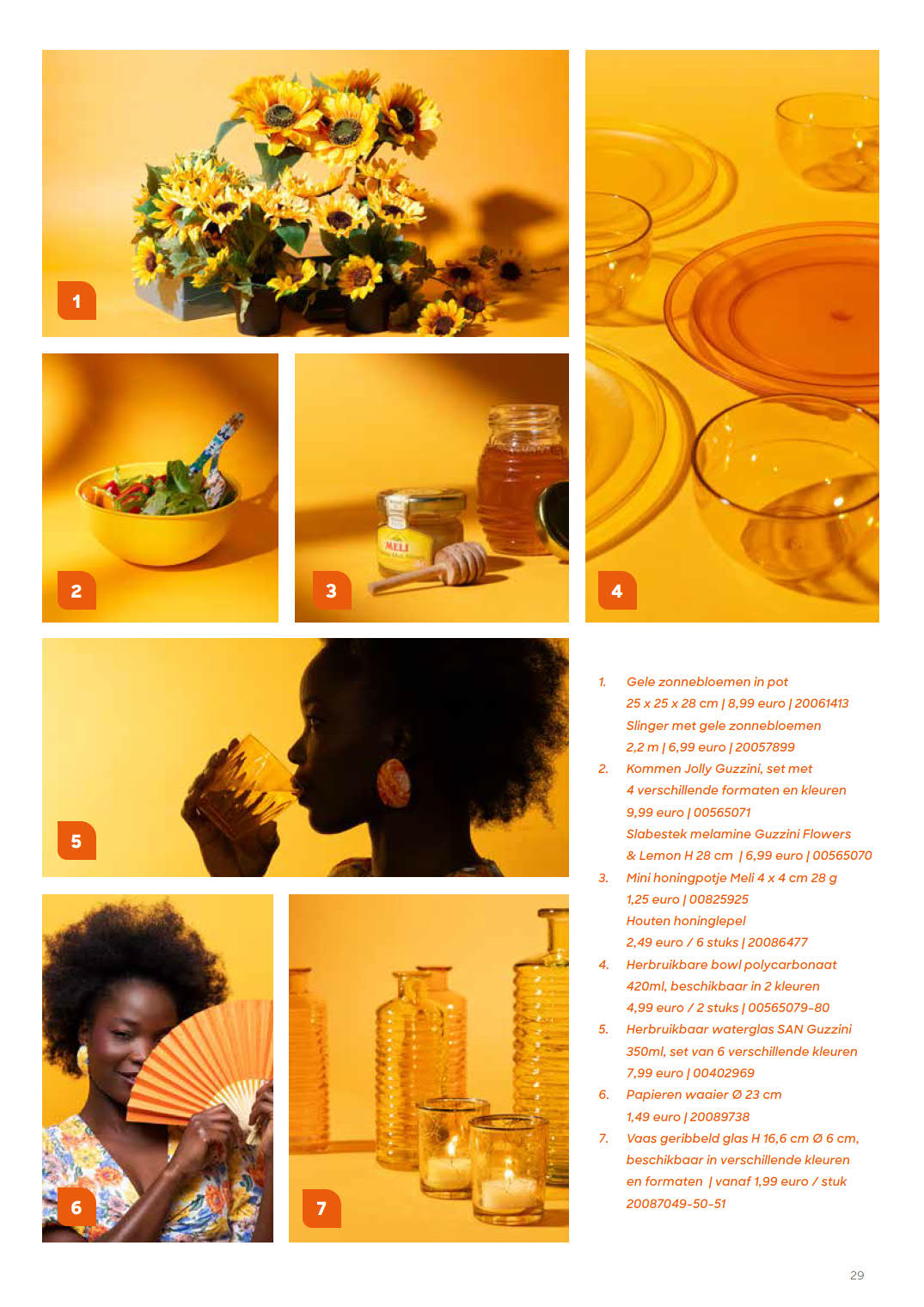 1

2

3

MELI

4

5

6

7

1. Gele zonnebloemen in pot
25 x 25 x 28 cm | 8,99 euro | 20061413
Slinger met gele zonnebloemen
2,2 m | 6,99 euro | 20057899

2. Kommen Jolly Guzzini, set met
4 verschillende formaten en kleuren
9,99 euro | 00565071
Slabestek melamine Guzzini Flowers
& Lemon H 28 cm | 6,99 euro | 00565070

3. Mini honingpotje Meli 4 x 4 cm 28 g
1,25 euro | 00825925
Houten honinglepel
2,49 euro / 6 stuks | 20086477

4. Herbruikbare bowl polycarbonaat
420ml, beschikbaar in 2 kleuren
4,99 euro / 2 stuks | 00565079-80

5. Herbruikbaar waterglas SAN Guzzini
350ml, set van 6 verschillende kleuren
7,99 euro | 00402969

6. Papieren waaier Ø 23 cm
1,49 euro | 20089738

7. Vaas geribbeld glas H 16,6 cm Ø 6 cm,
beschikbaar in verschillende kleuren
en formaten | vanaf 1,99 euro / stuk
20087049-50-51

29